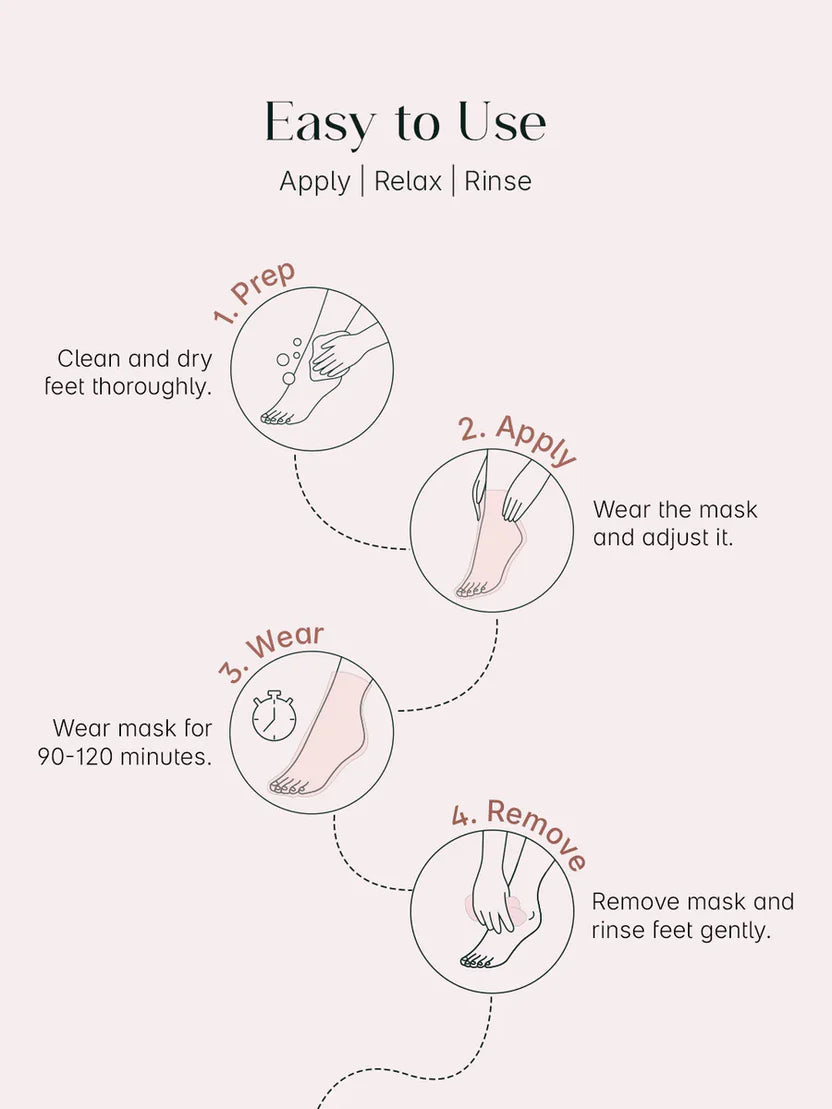 Easy to Use

Apply | Relax | Rinse

1. Prep

Clean and dry feet thoroughly.

2. Apply

Wear the mask and adjust it.

3. Wear

Wear mask for 90-120 minutes.

4. Remove

Remove mask and rinse feet gently.